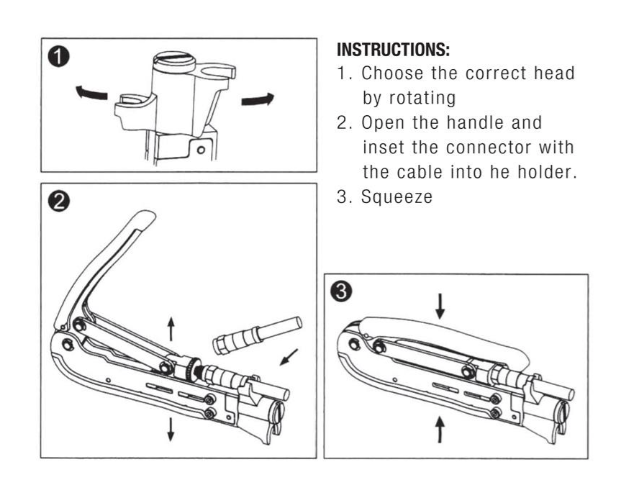 1

INSTRUCTIONS:
1. Choose the correct head by rotating
2. Open the handle and inset the connector with the cable into he holder.
3. Squeeze

2

3